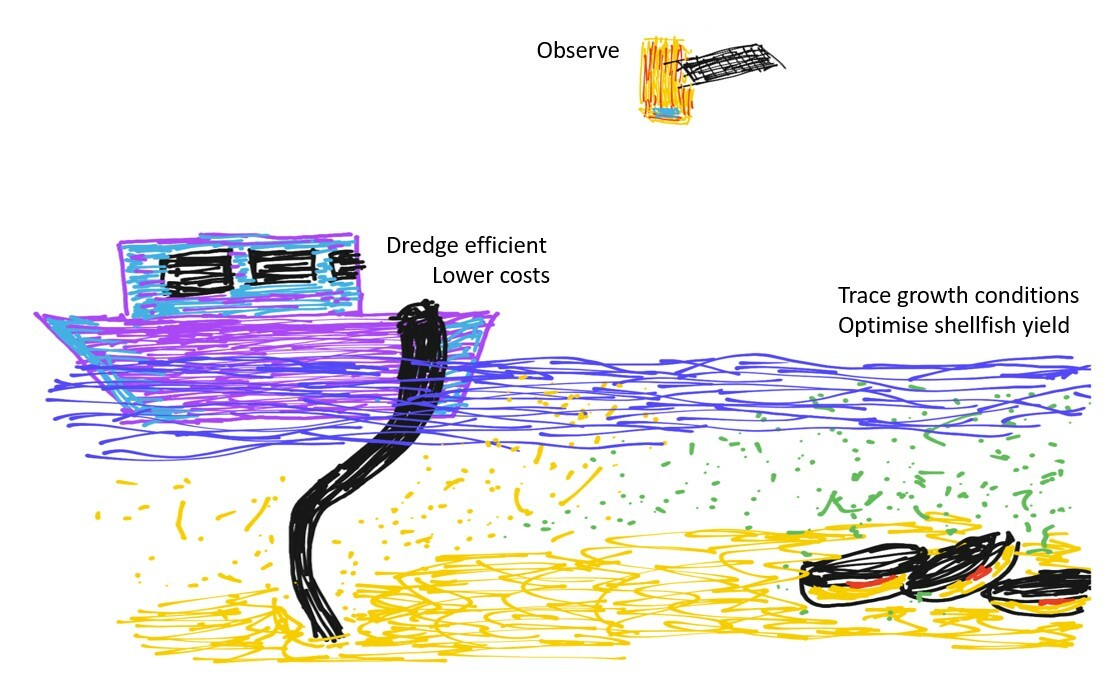 Observe

Dredge efficient
Lower costs

Trace growth conditions
Optimise shellfish yield